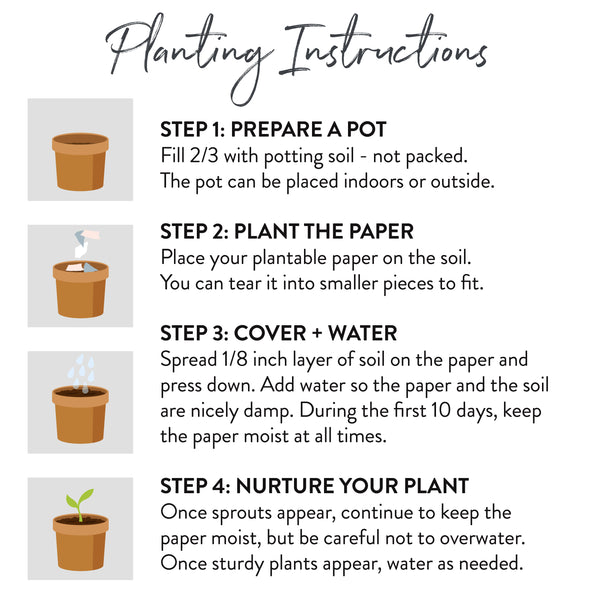 Planting Instructions

STEP 1: PREPARE A POT
Fill 2/3 with potting soil - not packed. The pot can be placed indoors or outside.

STEP 2: PLANT THE PAPER
Place your plantable paper on the soil. You can tear it into smaller pieces to fit.

STEP 3: COVER + WATER
Spread 1/8 inch layer of soil on the paper and press down. Add water so the paper and the soil are nicely damp. During the first 10 days, keep the paper moist at all times.

STEP 4: NURTURE YOUR PLANT
Once sprouts appear, continue to keep the paper moist, but be careful not to overwater. Once sturdy plants appear, water as needed.